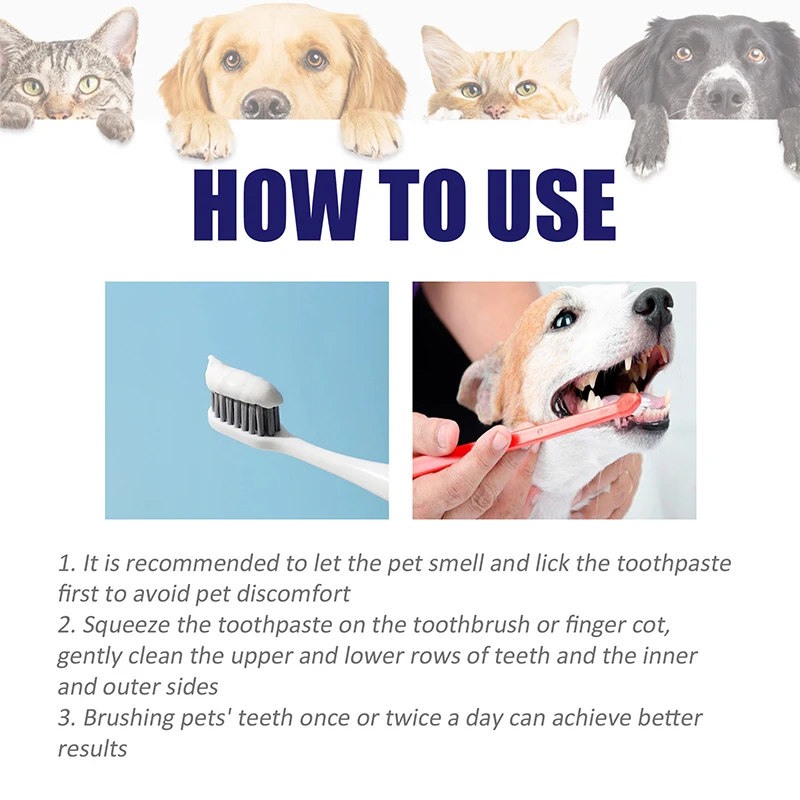 HOW TO USE

1. It is recommended to let the pet smell and lick the toothpaste first to avoid pet discomfort
2. Squeeze the toothpaste on the toothbrush or finger cot, gently clean the upper and lower rows of teeth and the inner and outer sides
3. Brushing pets' teeth once or twice a day can achieve better results